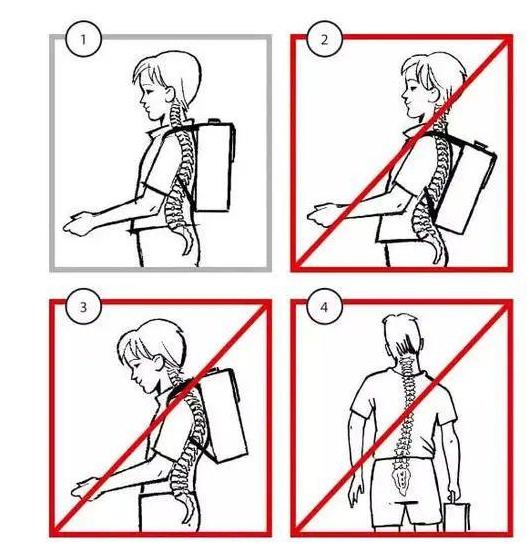 1

2

3

4